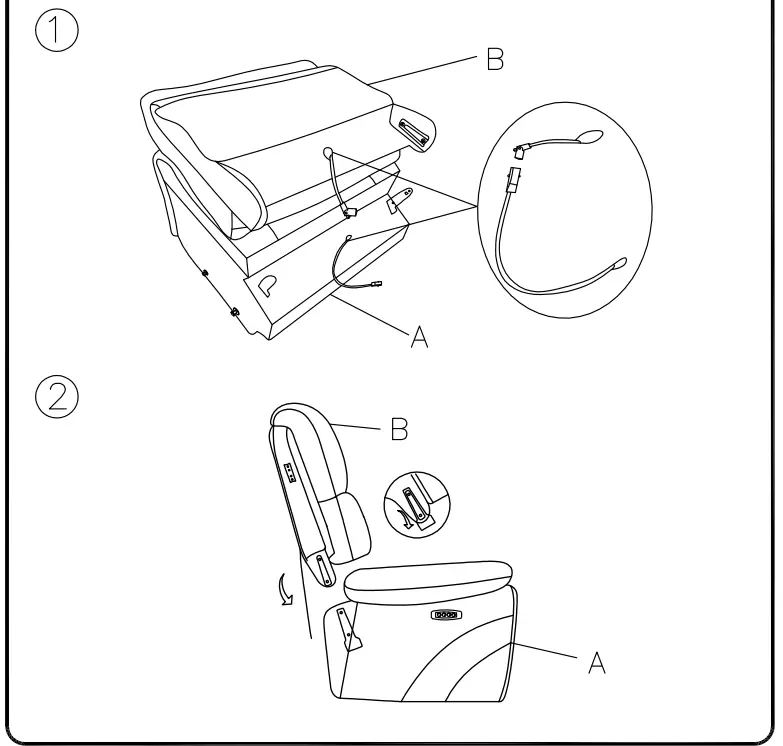 ①

B

A

②

B

A