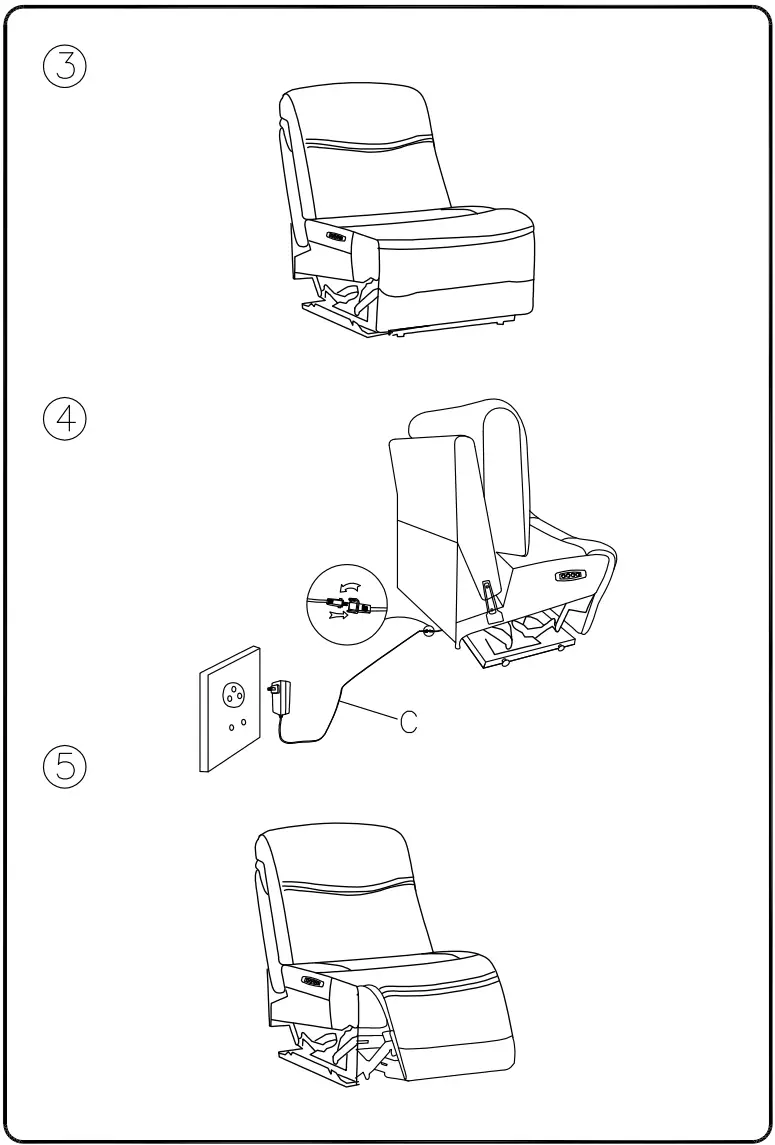 ③

④

C

⑤