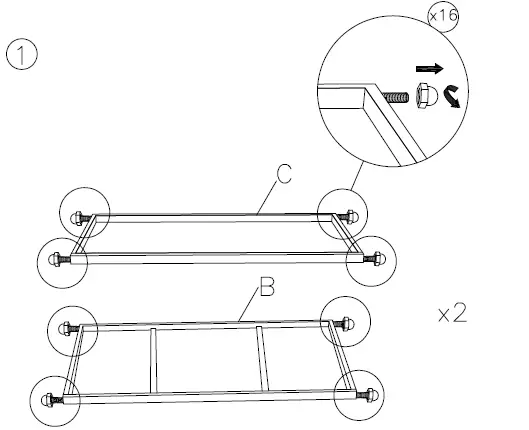 1

x16

C

B

x2