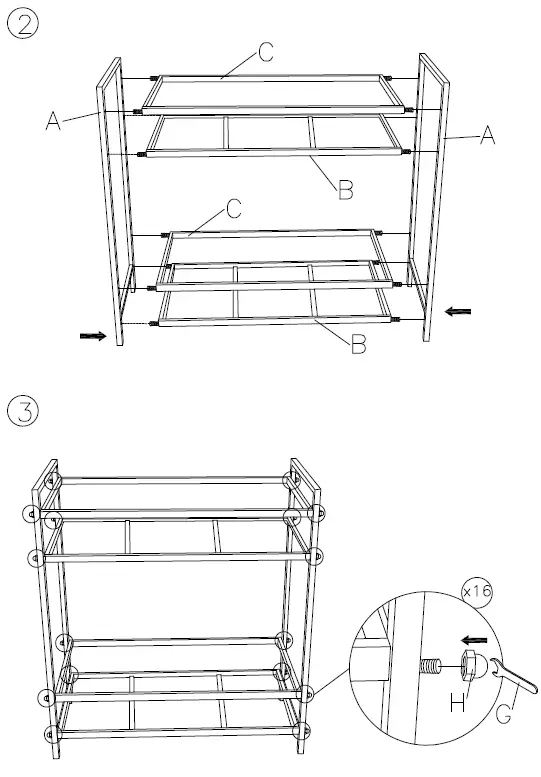 ②

C

A

A

B

C

B

③

x16

H

G