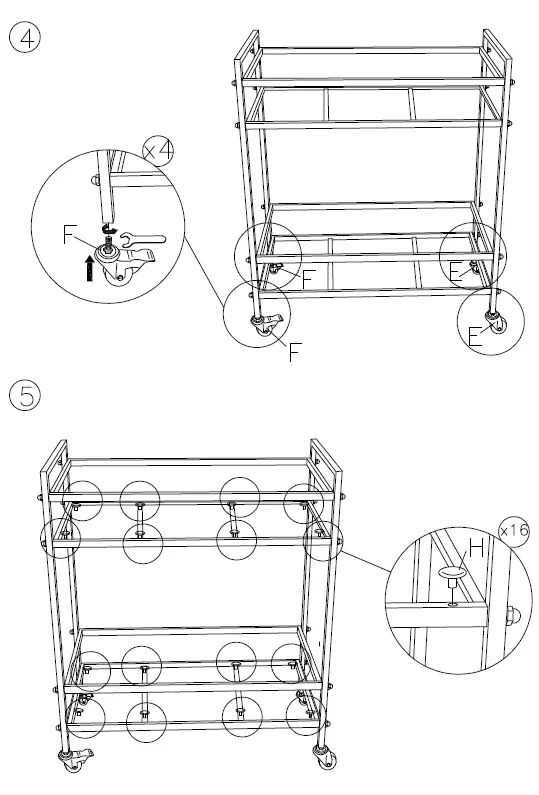 ④

x4

F

F

E

F

E

⑤

x16

H