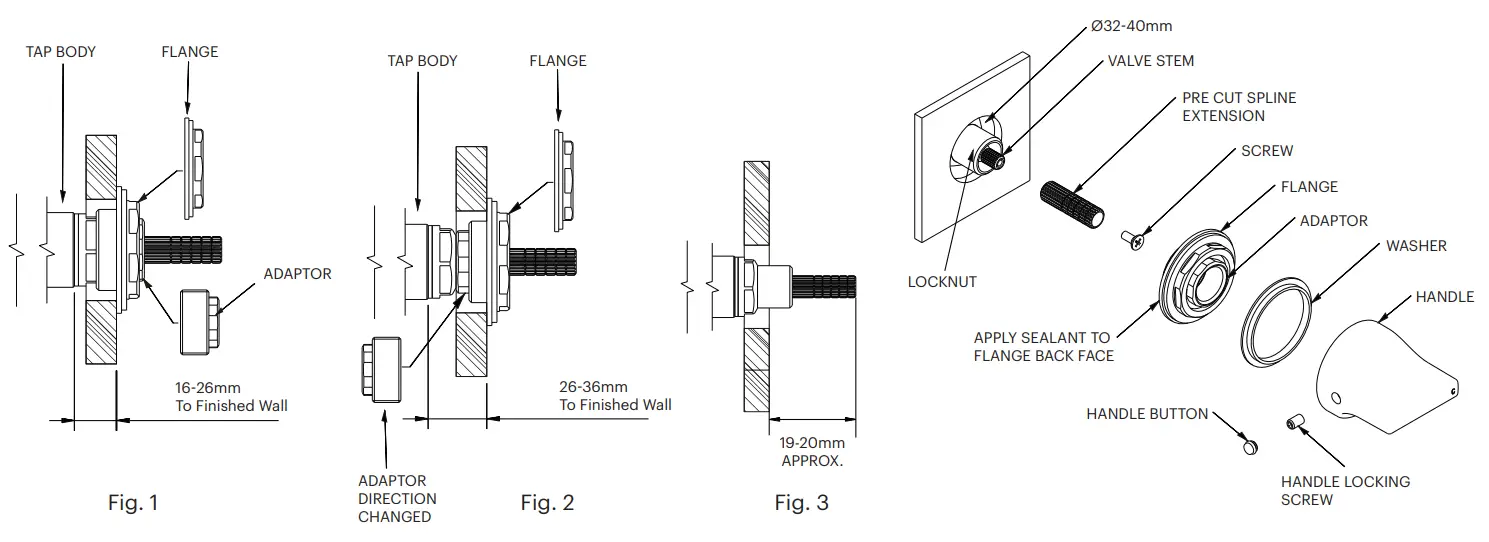 TAP BODY

FLANGE

ADAPTOR

16-26mm
To Finished Wall

Fig. 1

TAP BODY

FLANGE

26-36mm
To Finished Wall

ADAPTOR
DIRECTION
CHANGED

Fig. 2

19-20mm
APPROX.

Fig. 3

Ø32-40mm

VALVE STEM

PRE CUT SPLINE
EXTENSION

SCREW

FLANGE

ADAPTOR

WASHER

HANDLE

LOCKNUT

APPLY SEALANT TO
FLANGE BACK FACE

HANDLE BUTTON

HANDLE LOCKING
SCREW