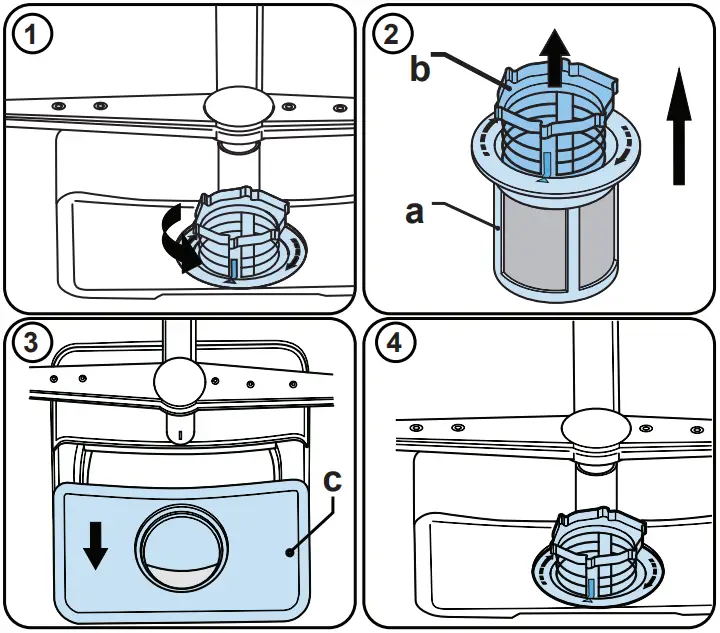 1

2
b
a

3
c

4