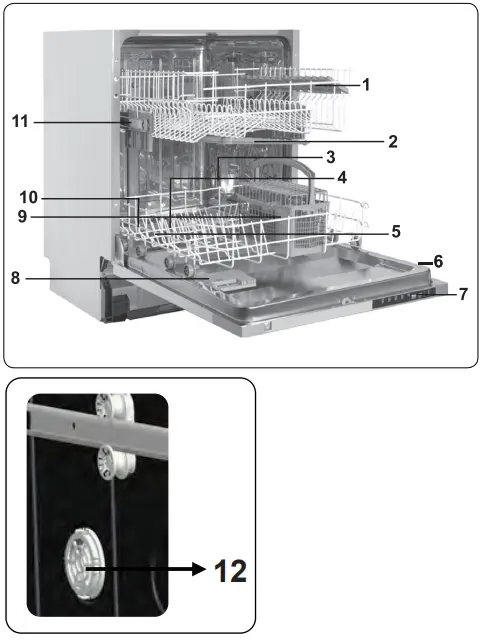 1
11
2
3
4
10
9
5
6
8
7
12