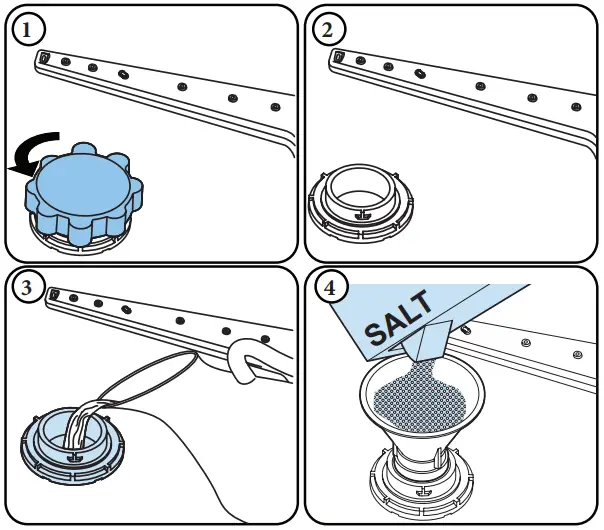 1

2

3

4

SALT