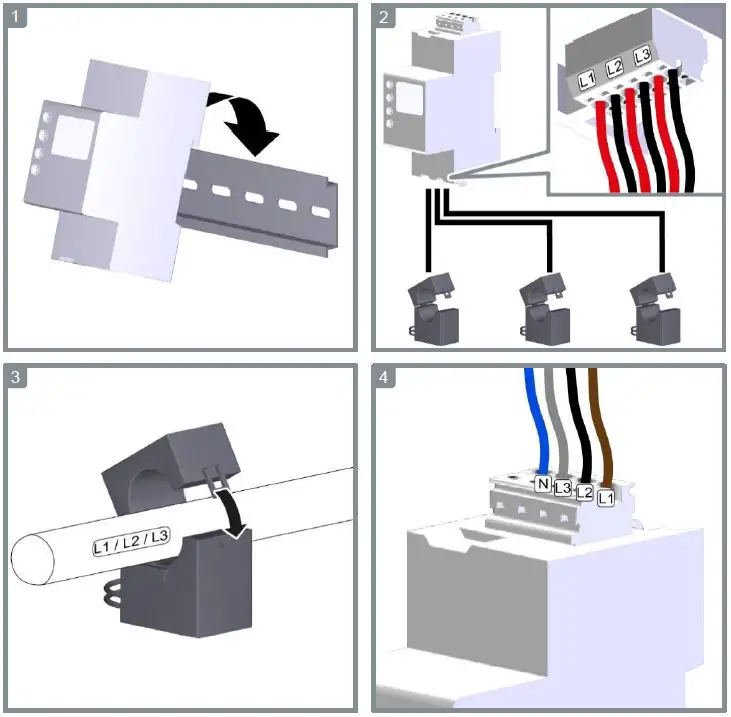 1

2

L1 L2 L3

3

L1 / L2 / L3

4

N L3 L2 L1