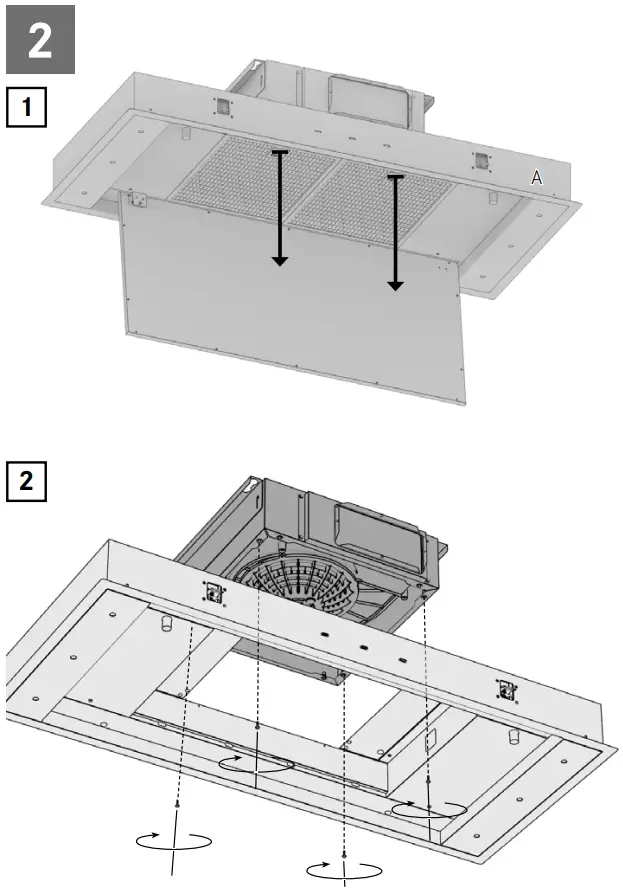 2

1

A

2