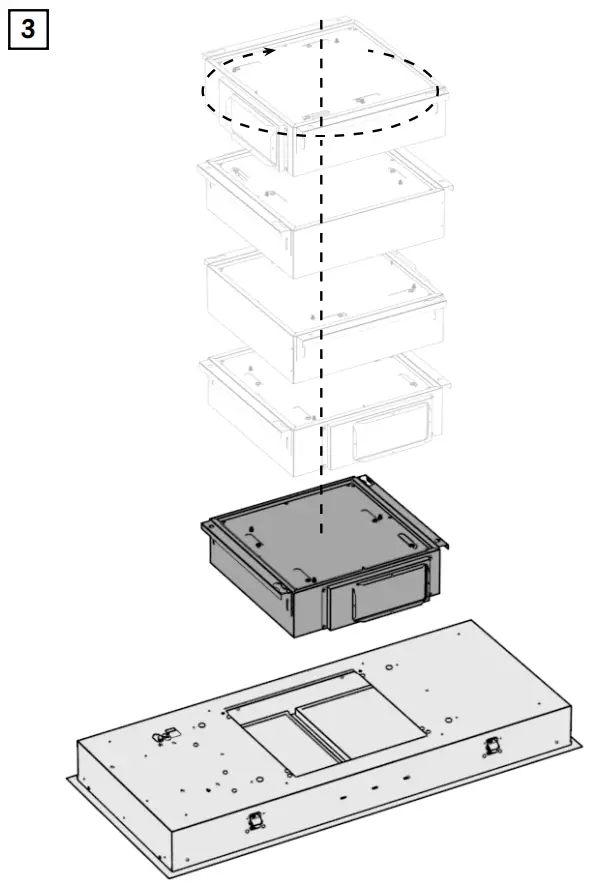 3