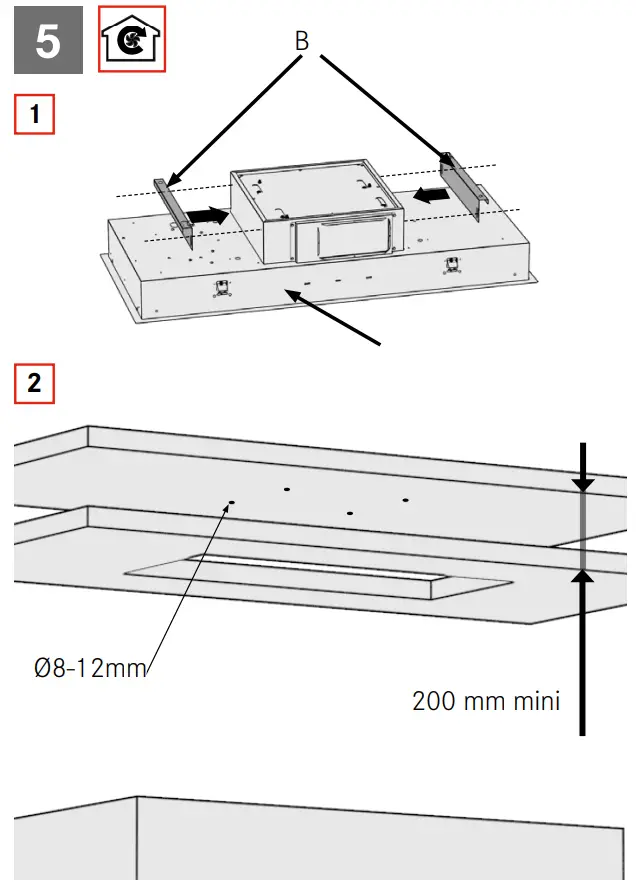 5

B

1

2

Ø8-12mm

200 mm mini