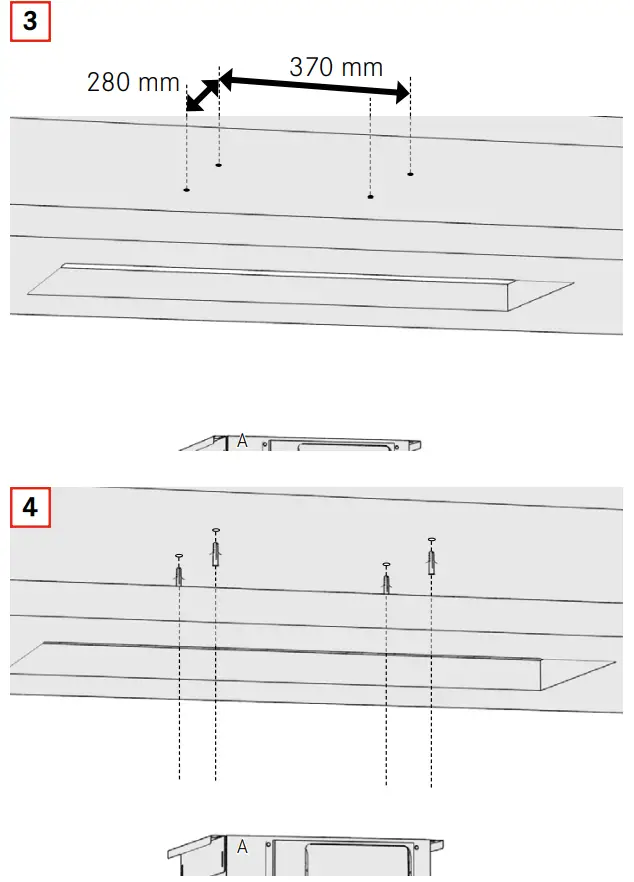 3

280 mm

370 mm

A

4

A