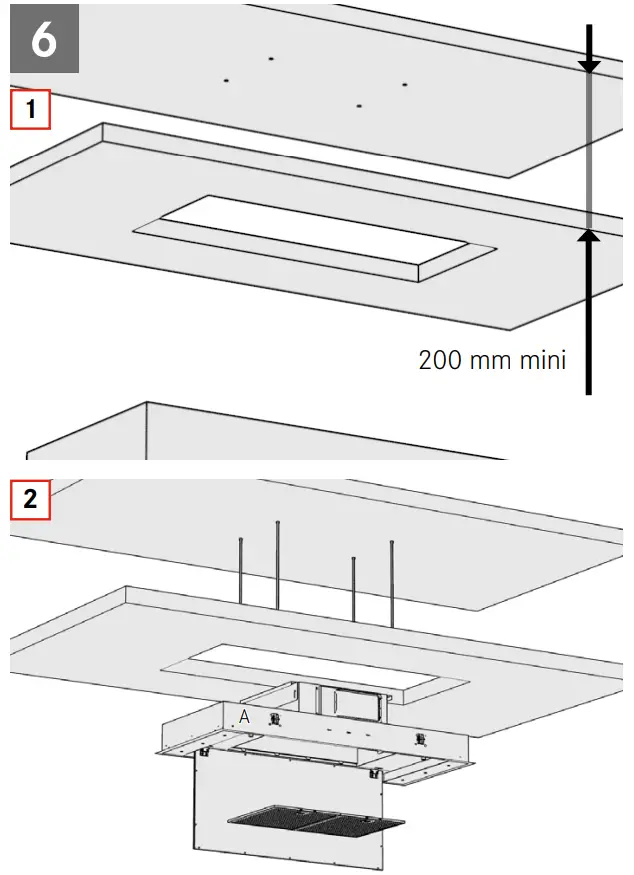 6

1

200 mm mini

2

A