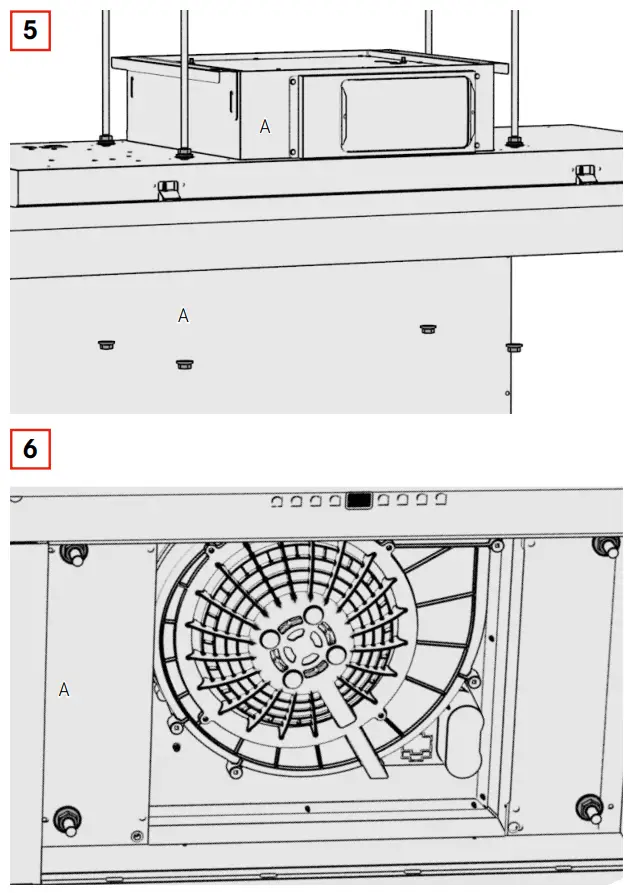 5

A

A

6

A