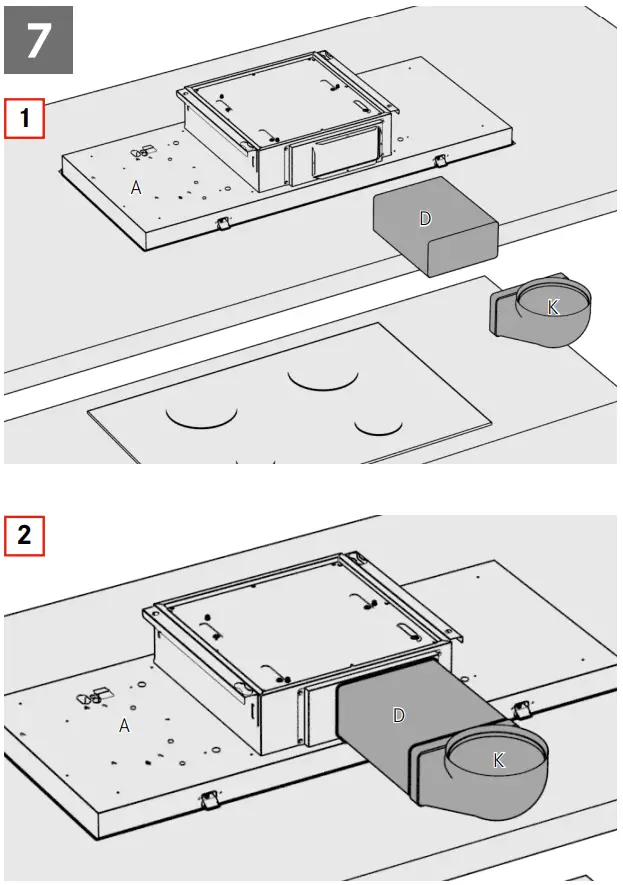 7

1

A

D

K

2

A

D

K