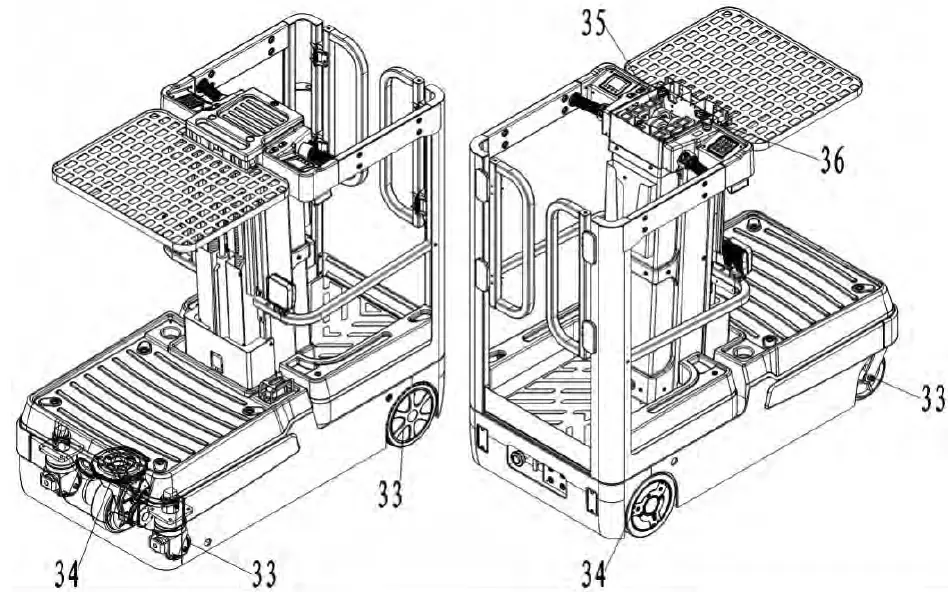 35
36
33
33
34
33
34