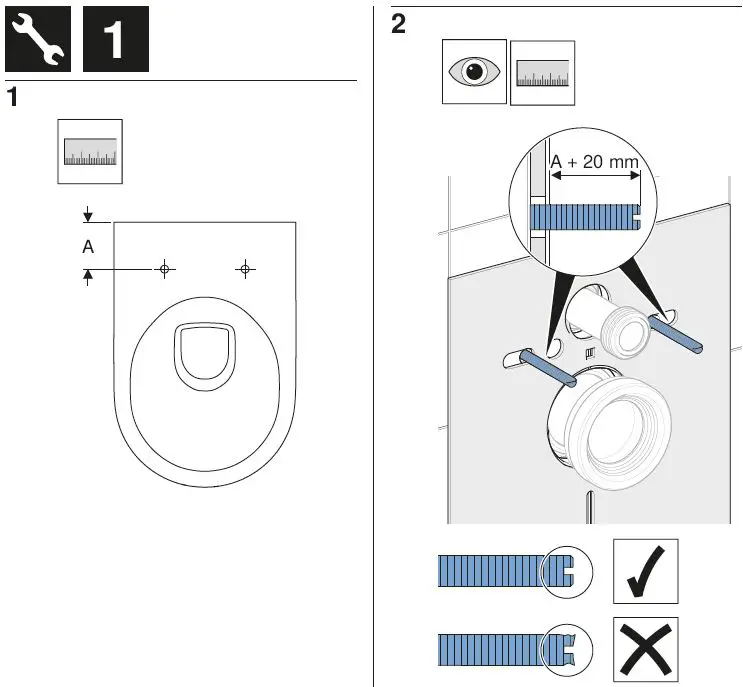 1

1

A

2

A + 20 mm