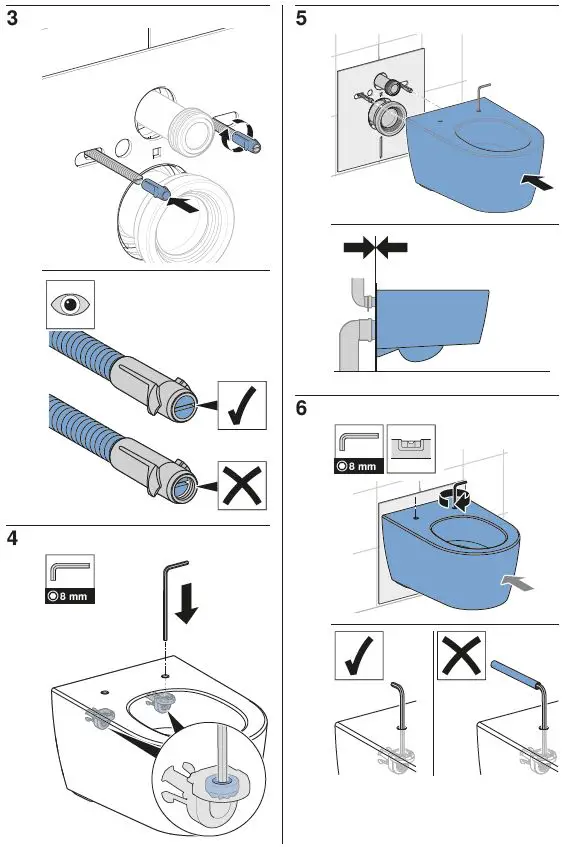 3

4

8 mm

5

6

8 mm