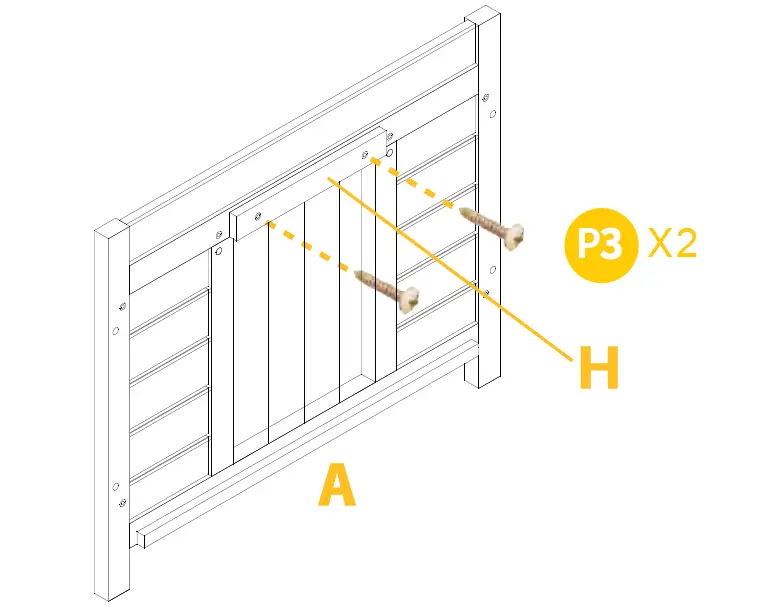 P3 X2

H

A