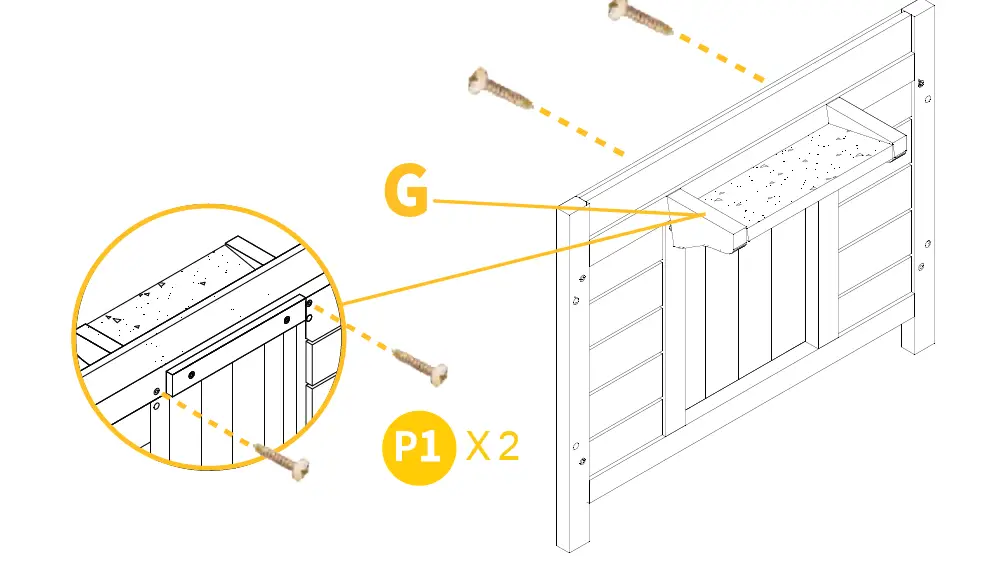 G

P1 X 2