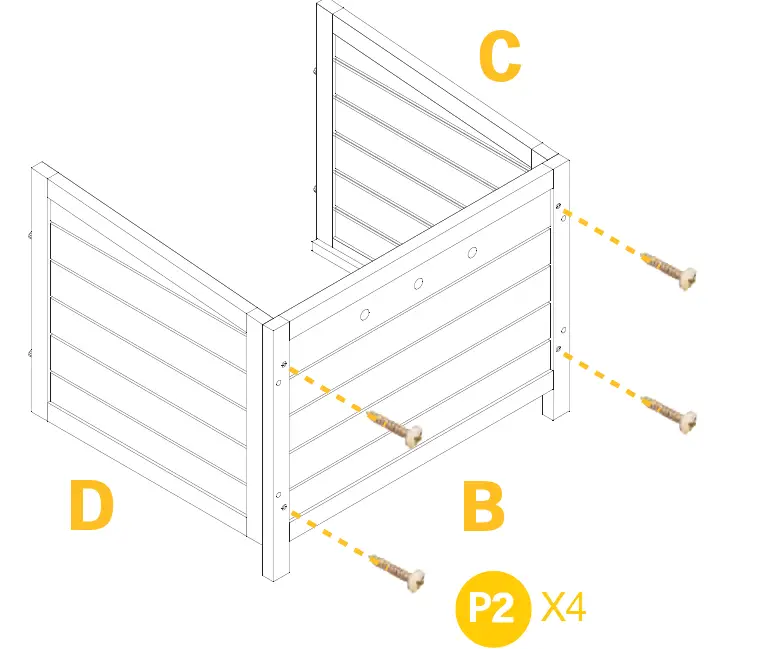 C

D

B

P2 X4