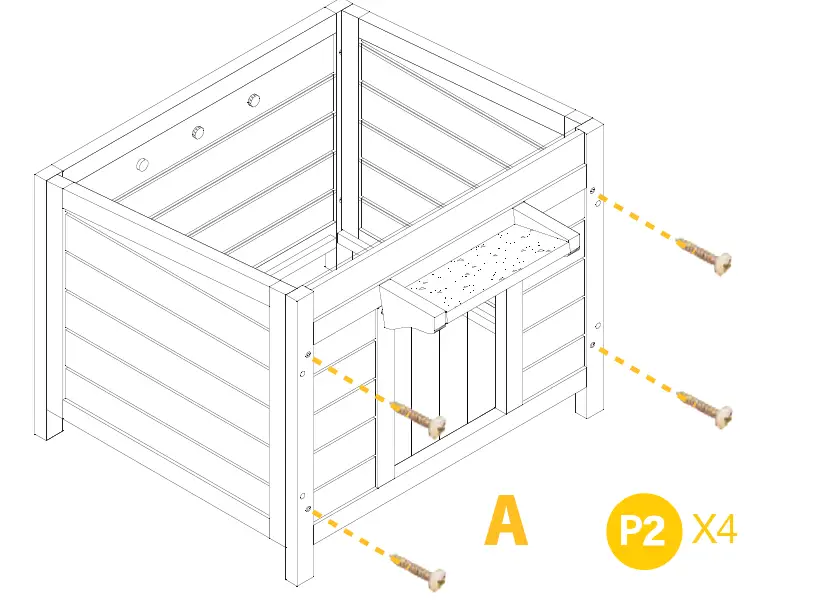 A

P2 X4