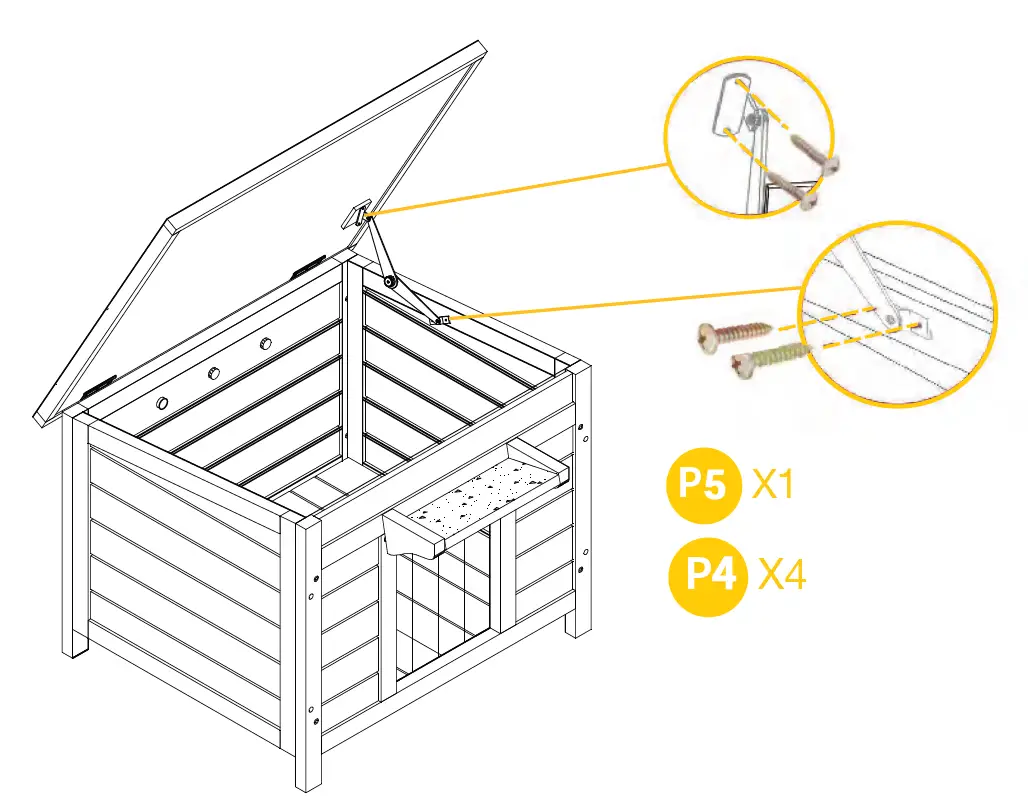 P5 X1

P4 X4