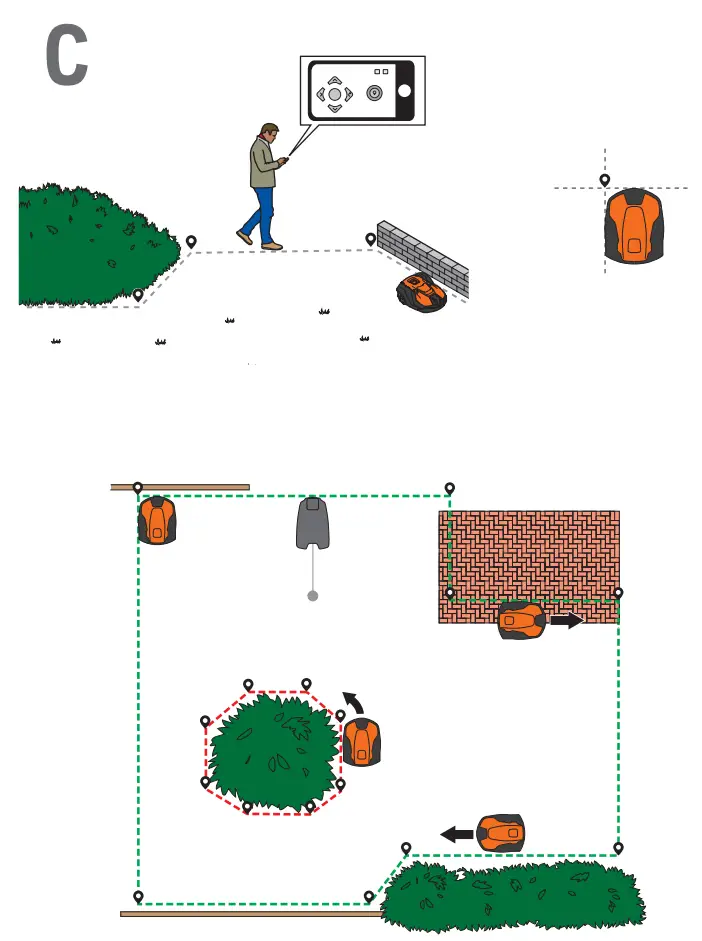 C