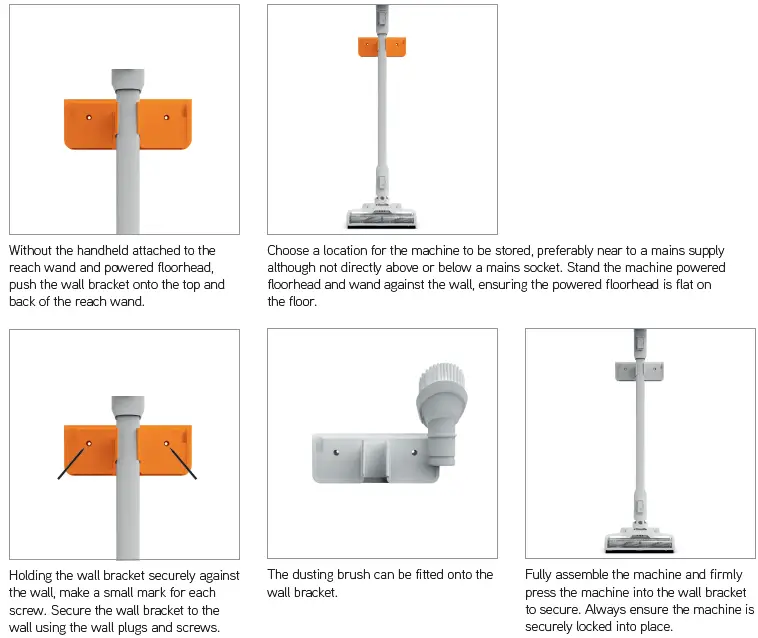 Without the handheld attached to the reach wand and powered floorhead, push the wall bracket onto the top and back of the reach wand.

Choose a location for the machine to be stored, preferably near to a mains supply although not directly above or below a mains socket. Stand the machine powered floorhead and wand against the wall, ensuring the powered floorhead is flat on the floor.

Holding the wall bracket securely against the wall, make a small mark for each screw. Secure the wall bracket to the wall using the wall plugs and screws.

The dusting brush can be fitted onto the wall bracket.

Fully assemble the machine and firmly press the machine into the wall bracket to secure. Always ensure the machine is securely locked into place.