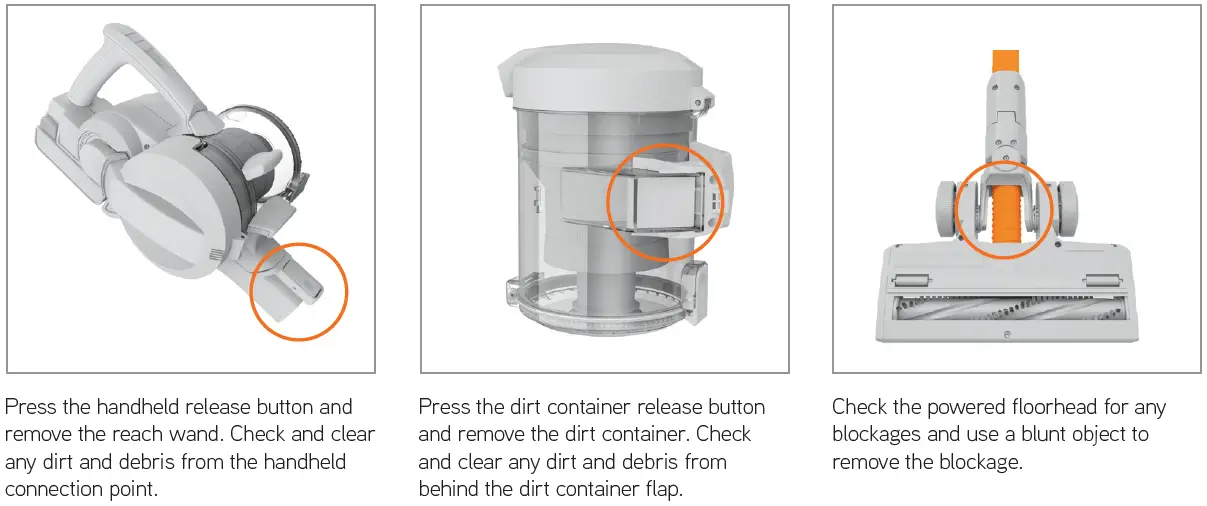 Press the handheld release button and remove the reach wand. Check and clear any dirt and debris from the handheld connection point.

Press the dirt container release button and remove the dirt container. Check and clear any dirt and debris from behind the dirt container flap.

Check the powered floorhead for any blockages and use a blunt object to remove the blockage.