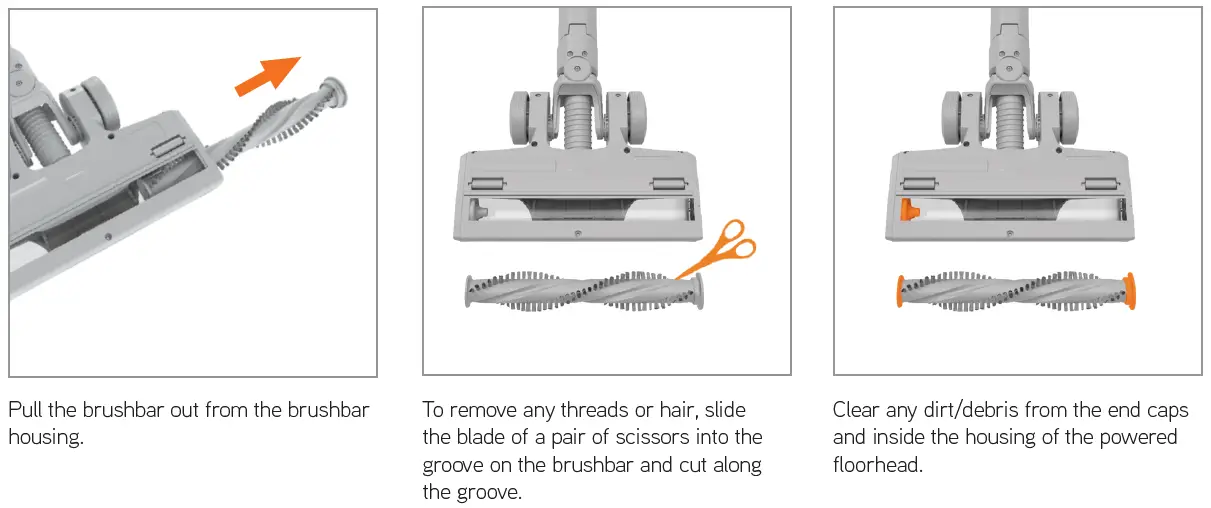 Pull the brushbar out from the brushbar housing.

To remove any threads or hair, slide the blade of a pair of scissors into the groove on the brushbar and cut along the groove.

Clear any dirt/debris from the end caps and inside the housing of the powered floorhead.