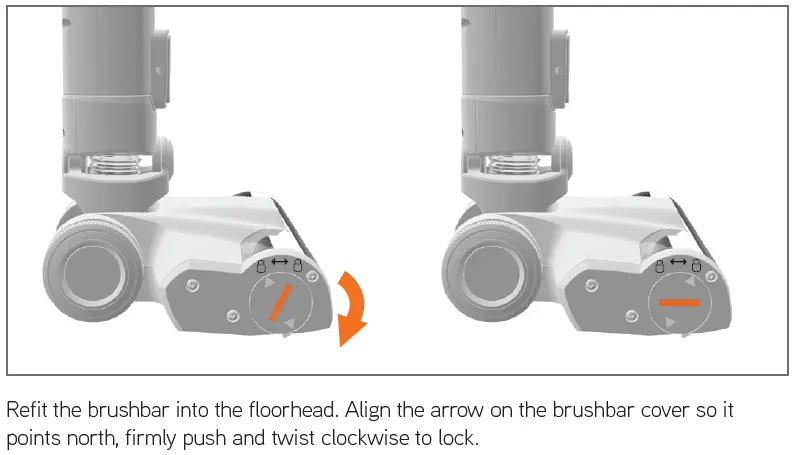 Refit the brushbar into the floorhead. Align the arrow on the brushbar cover so it points north, firmly push and twist clockwise to lock.