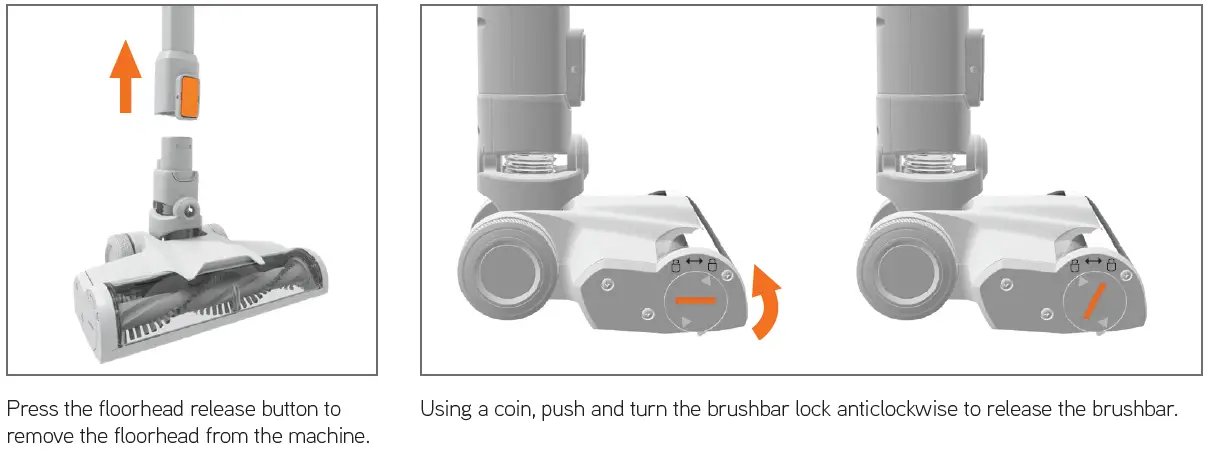 Press the floorhead release button to remove the floorhead from the machine.

Using a coin, push and turn the brushbar lock anticlockwise to release the brushbar.