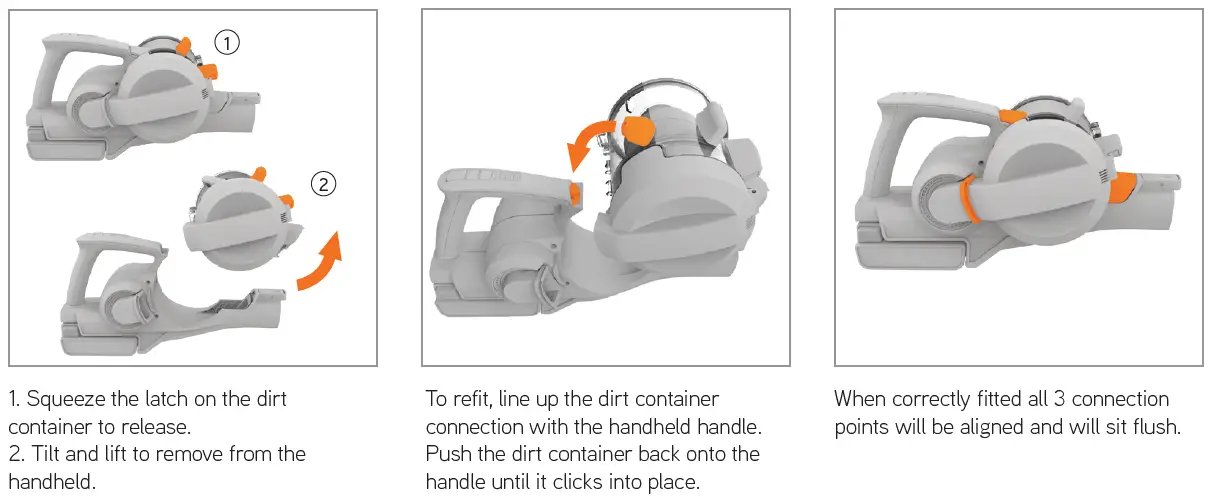 ①

②

1. Squeeze the latch on the dirt container to release.
2. Tilt and lift to remove from the handheld.

To refit, line up the dirt container connection with the handheld handle. Push the dirt container back onto the handle until it clicks into place.

When correctly fitted all 3 connection points will be aligned and will sit flush.