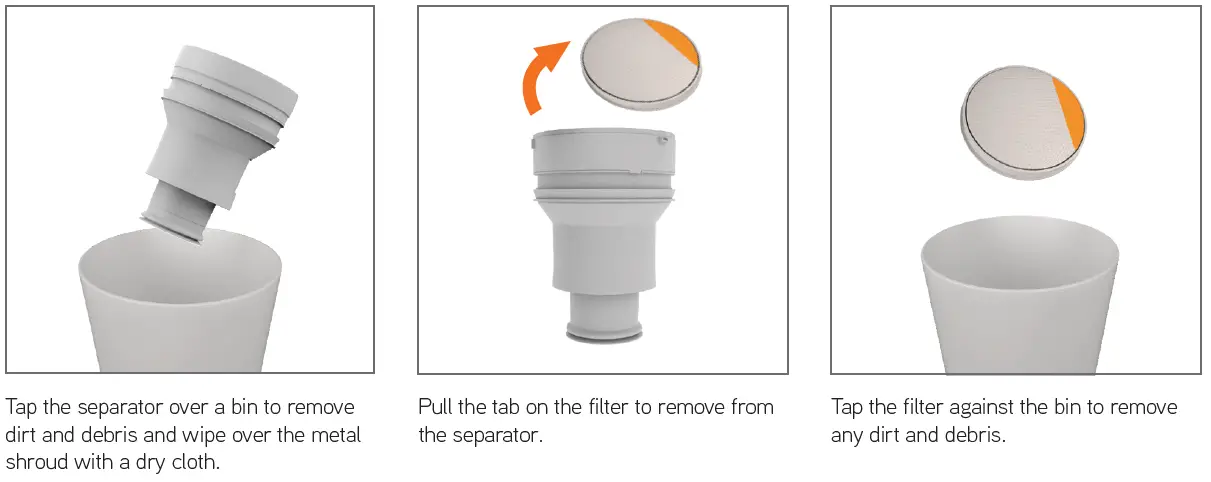 Tap the separator over a bin to remove dirt and debris and wipe over the metal shroud with a dry cloth.

Pull the tab on the filter to remove from the separator.

Tap the filter against the bin to remove any dirt and debris.