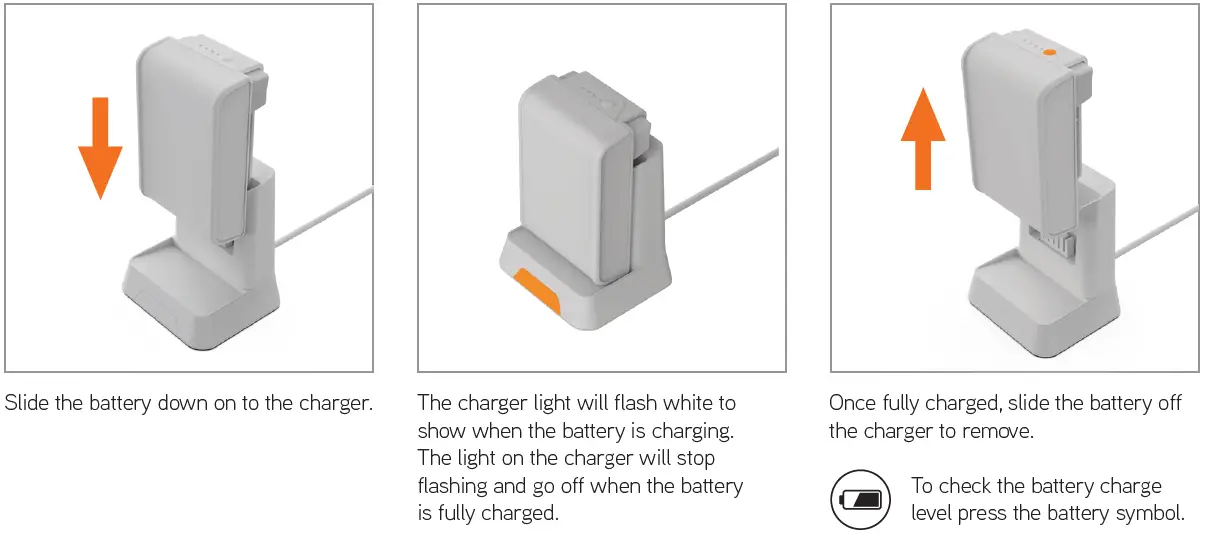 Slide the battery down on to the charger.

The charger light will flash white to show when the battery is charging. The light on the charger will stop flashing and go off when the battery is fully charged.

Once fully charged, slide the battery off the charger to remove.

To check the battery charge level press the battery symbol.