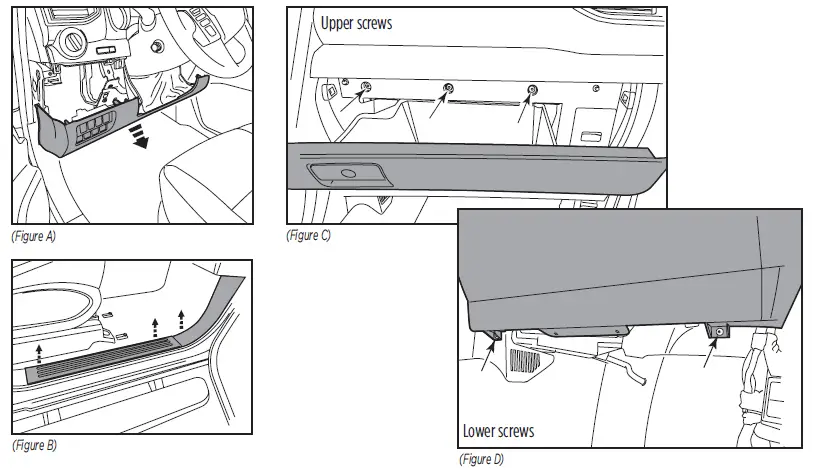 (Figure A)

(Figure B)

Upper screws

(Figure C)

Lower screws

(Figure D)