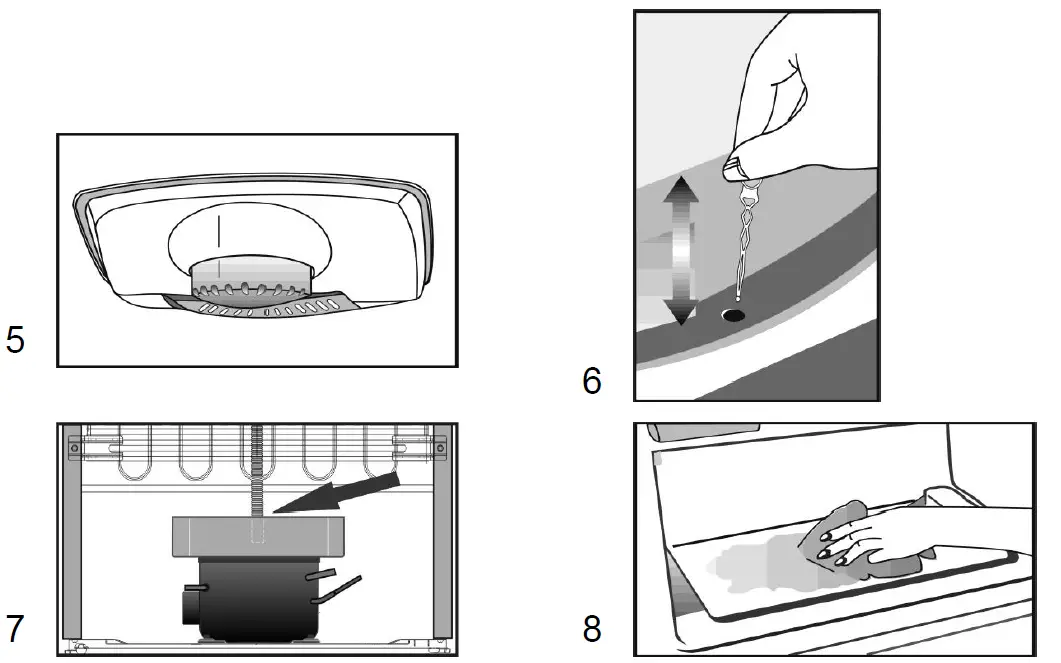 5

6

7

8