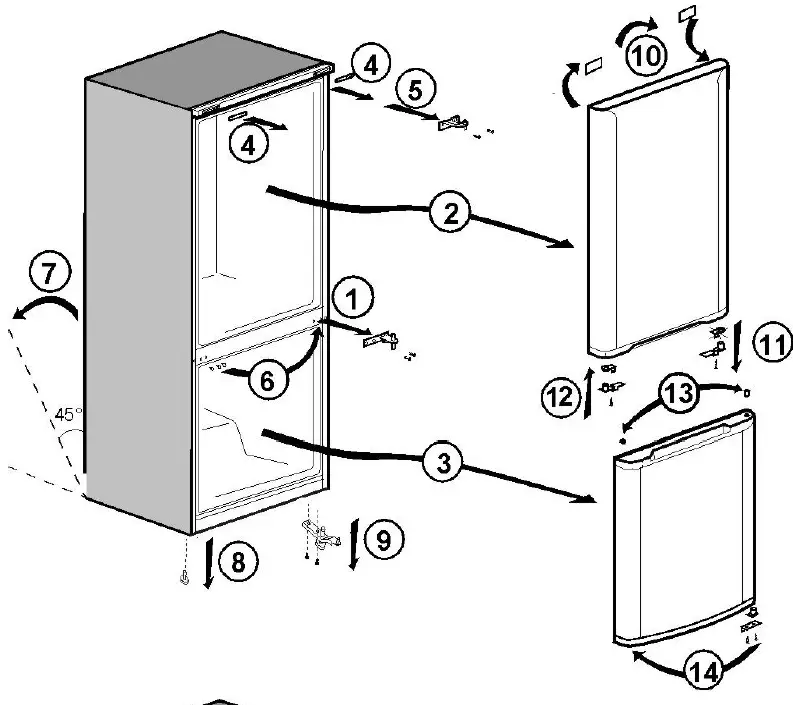 4
5
10
4
2
7
1
11
6
12
13
45°
3
9
8
14