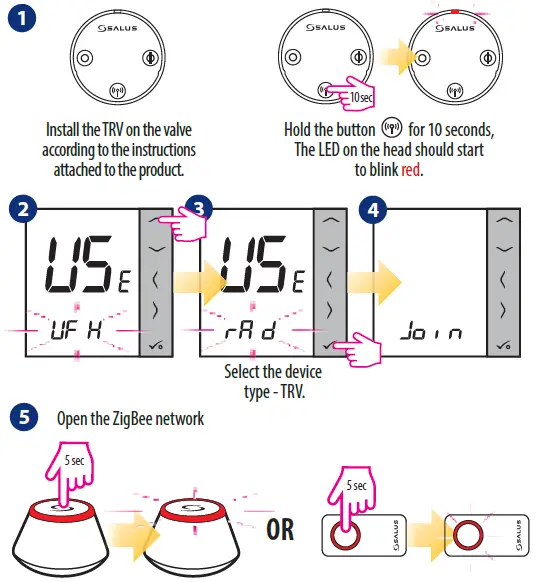 1

SALUS

Install the TRV on the valve according to the instructions attached to the product.

SALUS

10 sec

SALUS

Hold the button for 10 seconds, The LED on the head should start to blink red.

2

USE

UFH

3

USE

rAd

Select the device type - TRV.

4

Join

5 Open the ZigBee network

5 sec

OR

5 sec

SALUS

SALUS