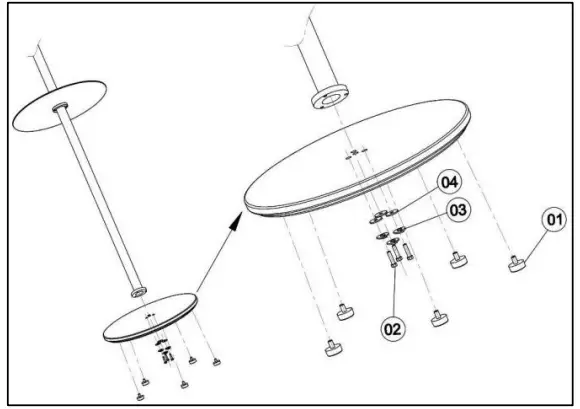 04
03
01
02