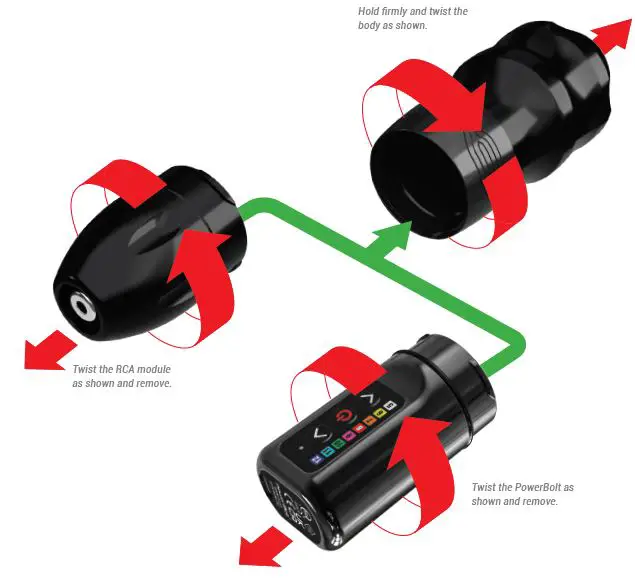 Hold firmly and twist the body as shown.

Twist the RCA module as shown and remove.

Twist the PowerBolt as shown and remove.