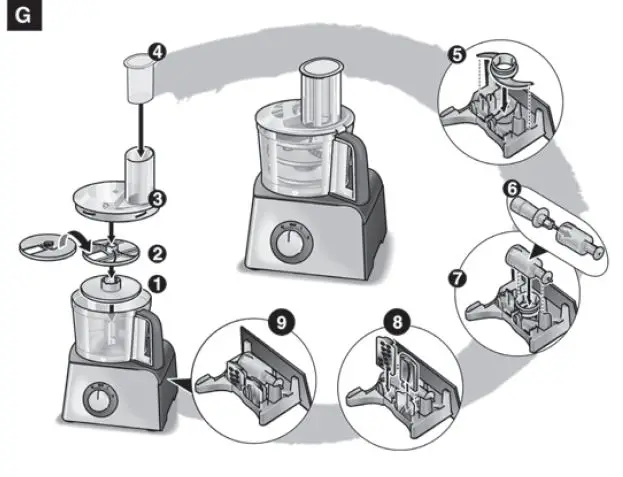 G

4

3

2

1

5

6

7

8

9