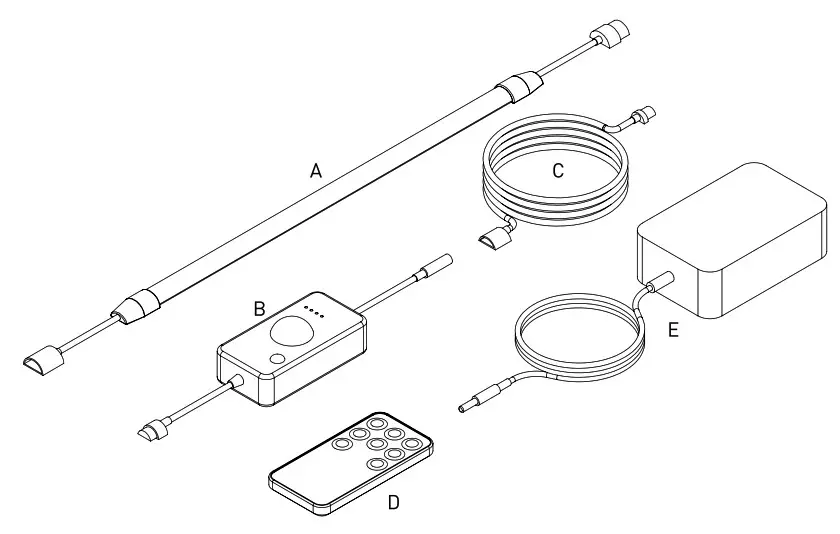 A
C
B
E
D