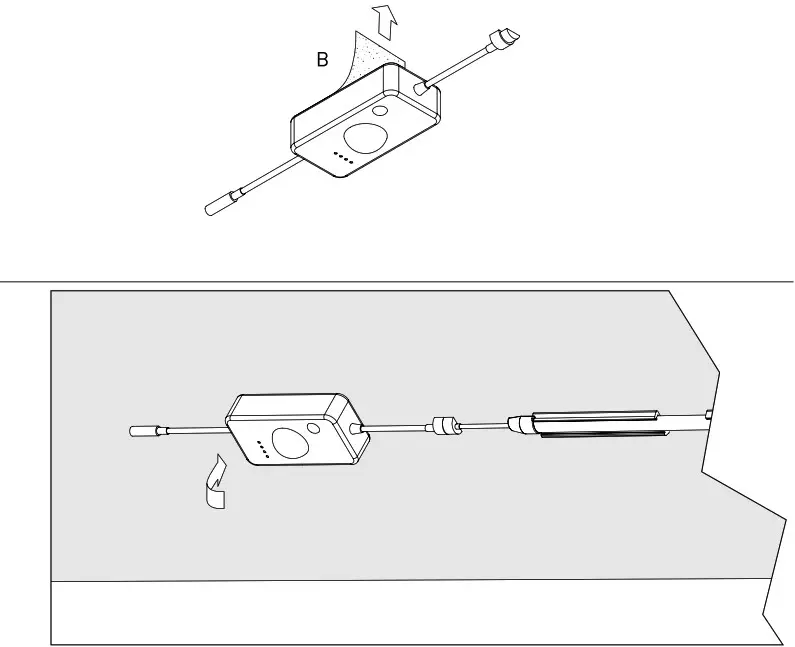 B