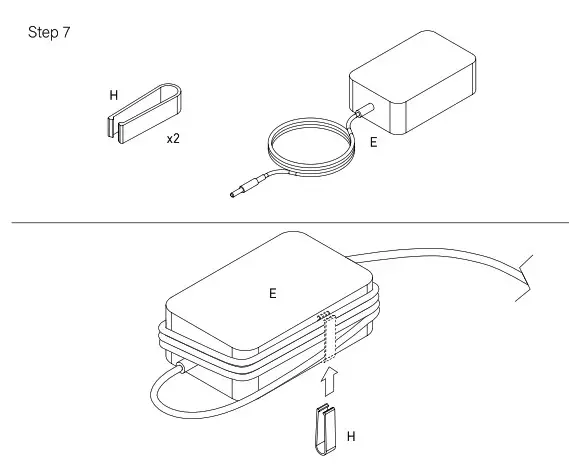 Step 7

H

x2

E

E

H