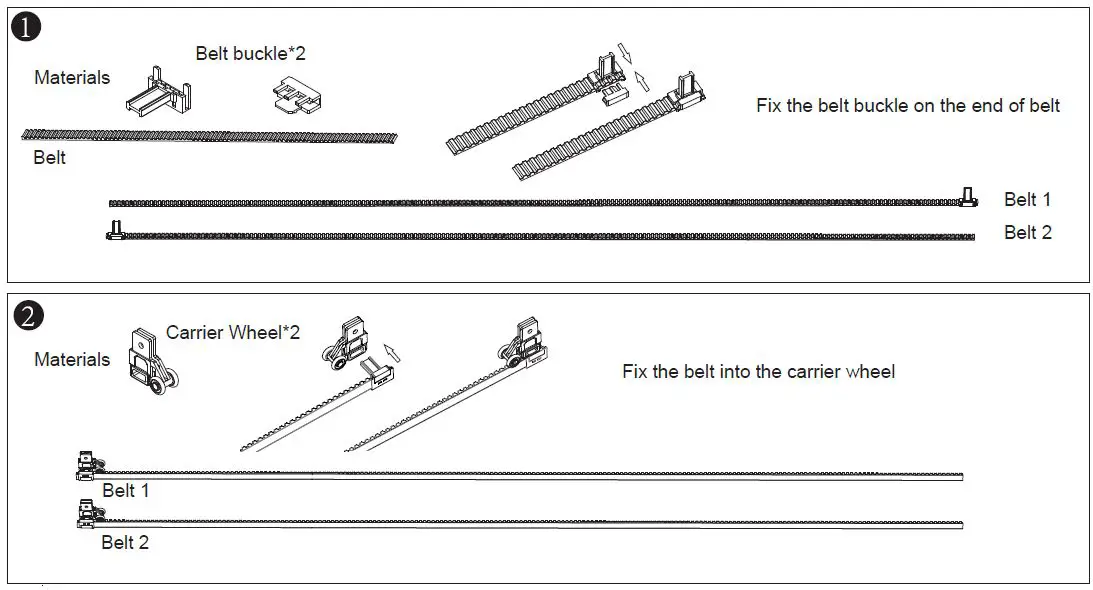 1
Materials
Belt buckle*2
Belt
Fix the belt buckle on the end of belt
Belt 1
Belt 2

2
Materials
Carrier Wheel*2
Fix the belt into the carrier wheel
Belt 1
Belt 2