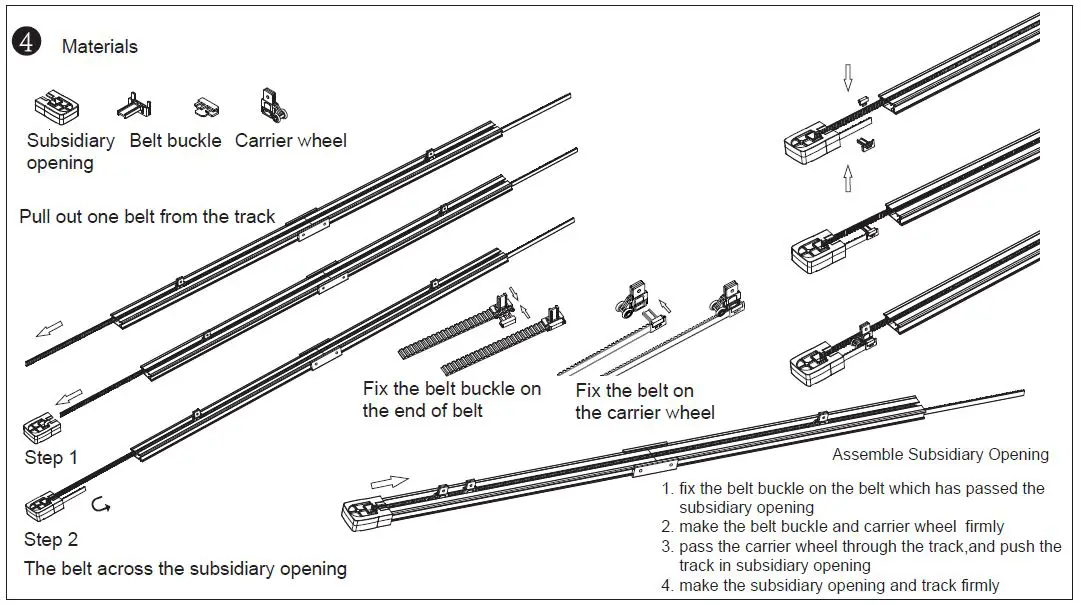 4 Materials

Subsidiary opening
Belt buckle
Carrier wheel

Pull out one belt from the track

Step 1

Step 2
The belt across the subsidiary opening

Fix the belt buckle on the end of belt

Fix the belt on the carrier wheel

Assemble Subsidiary Opening

1. fix the belt buckle on the belt which has passed the subsidiary opening
2. make the belt buckle and carrier wheel firmly
3. pass the carrier wheel through the track,and push the track in subsidiary opening
4. make the subsidiary opening and track firmly