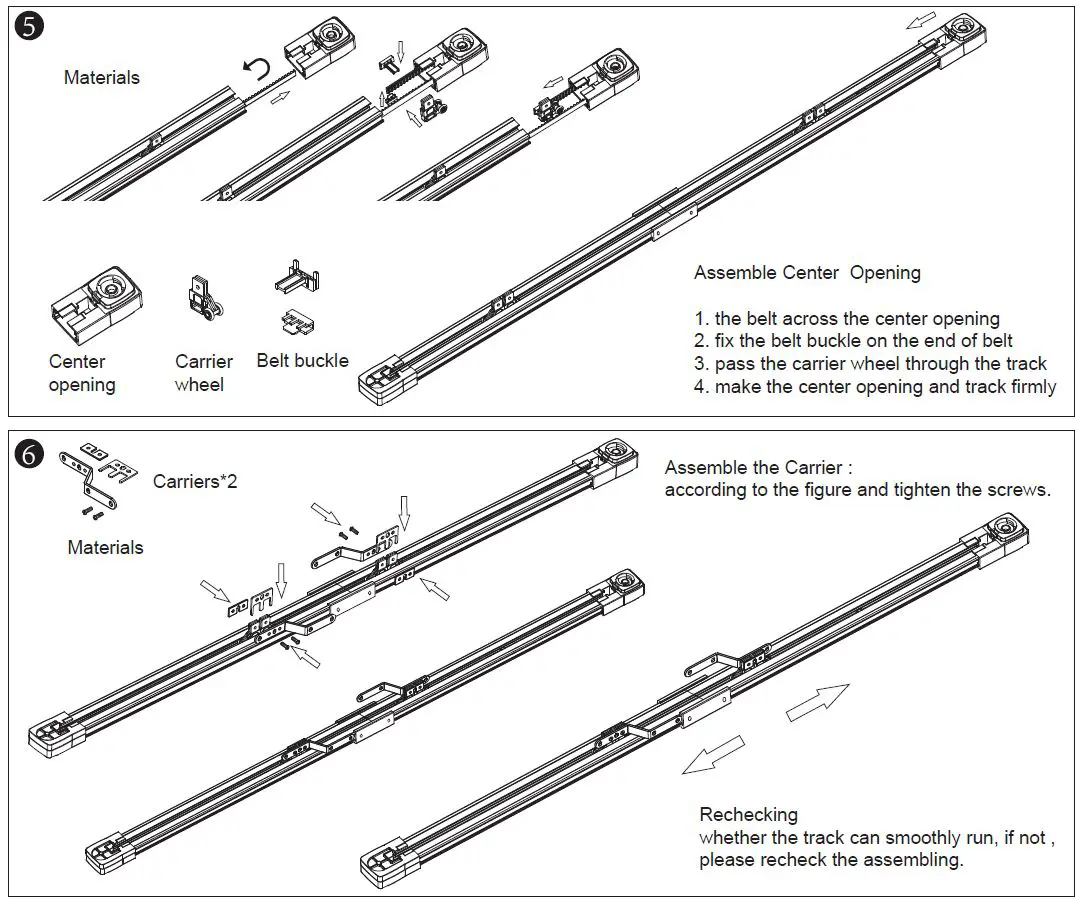 5

Materials

Center opening

Carrier wheel

Belt buckle

Assemble Center  Opening

1. the belt across the center opening
2. fix the belt buckle on the end of belt
3. pass the carrier wheel through the track
4. make the center opening and track firmly

6

Carriers*2

Materials

Assemble the Carrier :
according to the figure and tighten the screws.

Rechecking
whether the track can smoothly run, if not ,
please recheck the assembling.