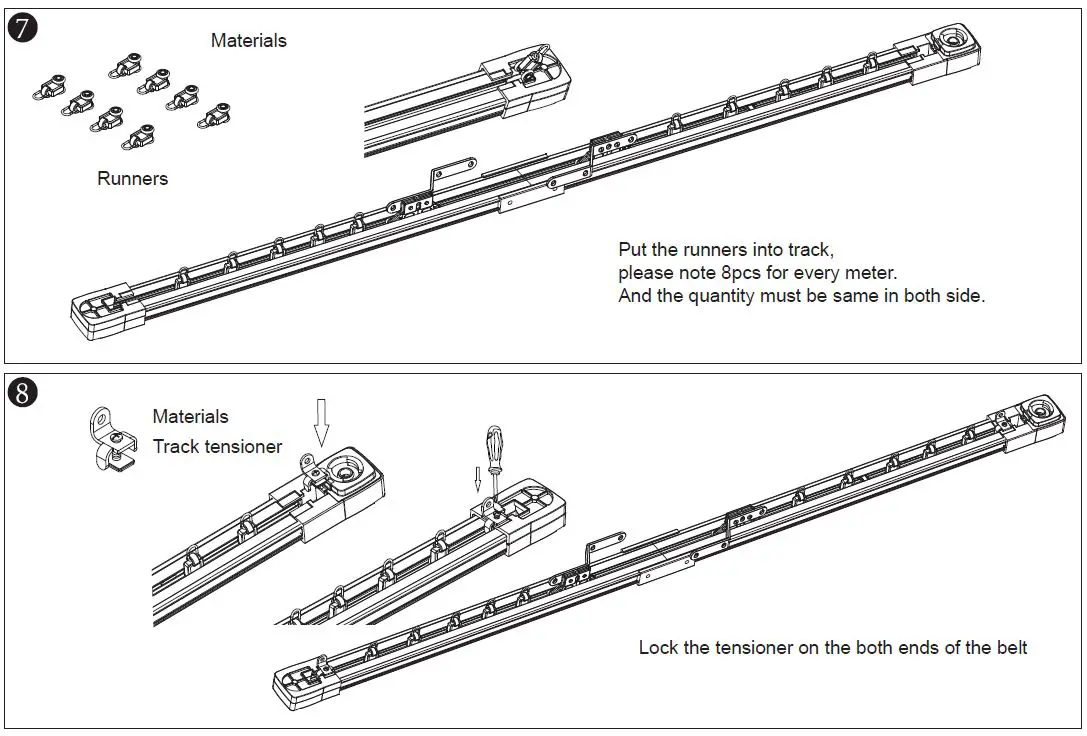 7

Materials

Runners

Put the runners into track,
please note 8pcs for every meter.
And the quantity must be same in both side.

8

Materials
Track tensioner

Lock the tensioner on the both ends of the belt