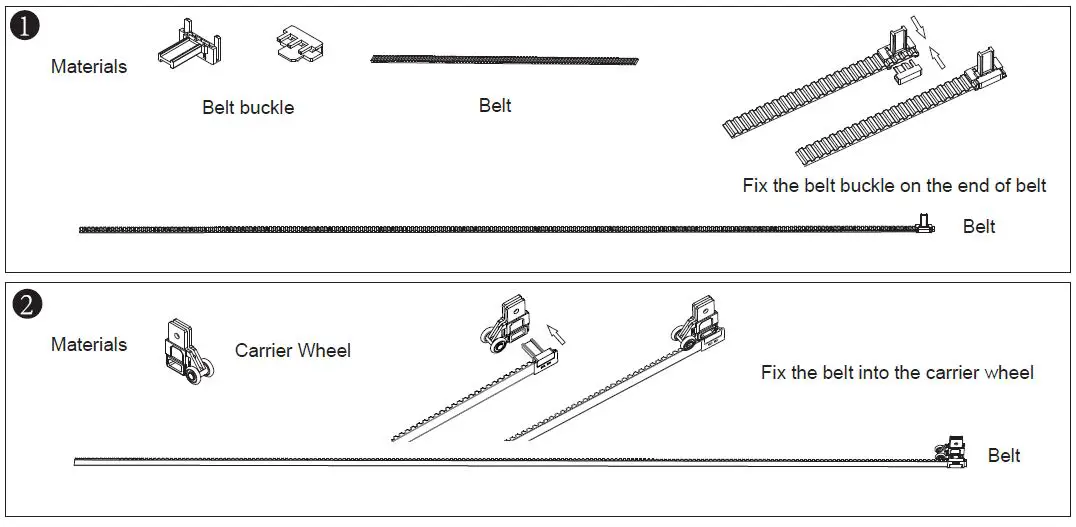 1

Materials

Belt buckle

Belt

Fix the belt buckle on the end of belt

Belt

2

Materials

Carrier Wheel

Fix the belt into the carrier wheel

Belt