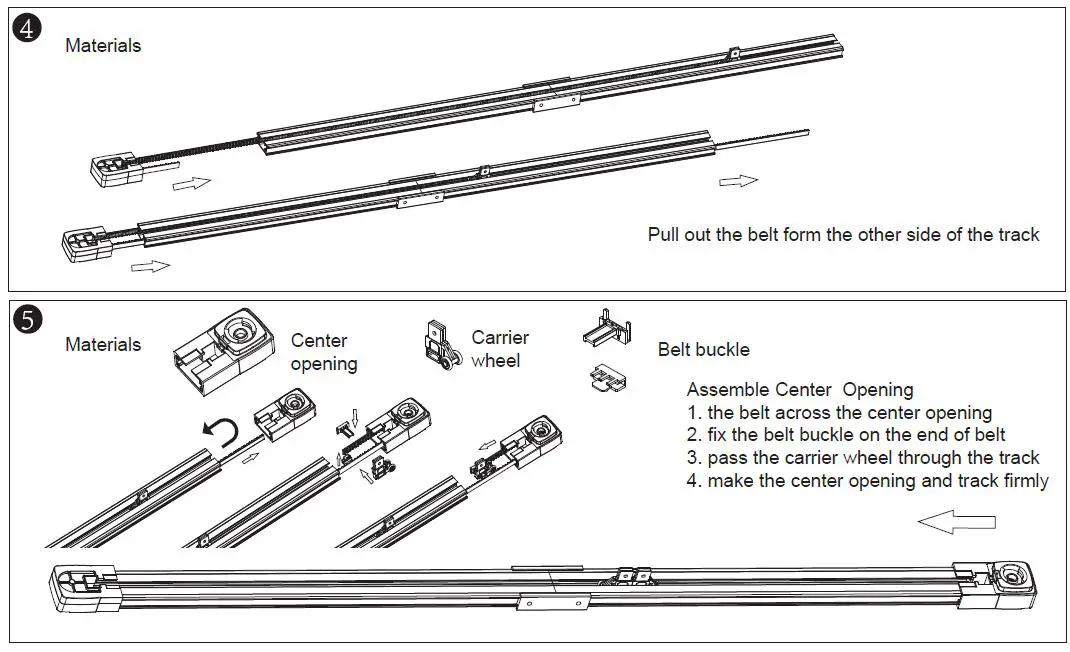 4

Materials

Pull out the belt form the other side of the track

5

Materials

Center opening

Carrier wheel

Belt buckle

Assemble Center Opening
1. the belt across the center opening
2. fix the belt buckle on the end of belt
3. pass the carrier wheel through the track
4. make the center opening and track firmly